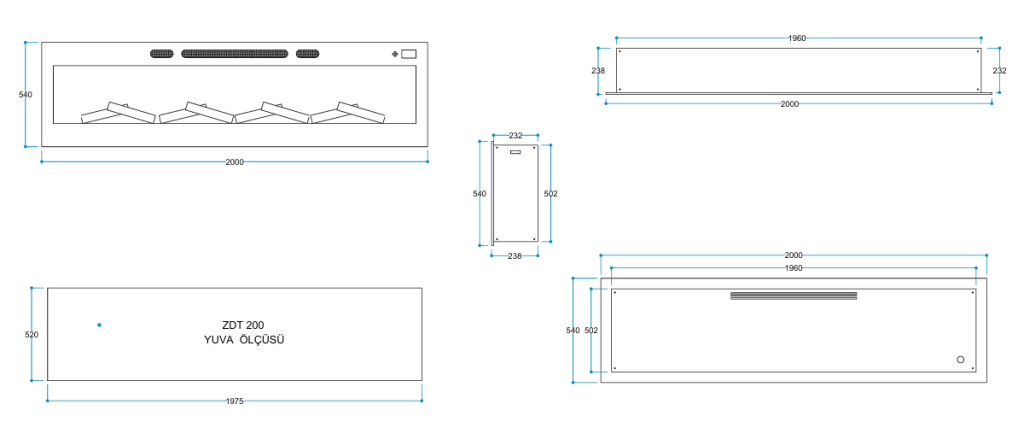 540
2000

1960
238
232
2000

232
540
502
238

520
ZDT 200
YUVA ÖLÇÜSÜ
1975

2000
1960
540
502