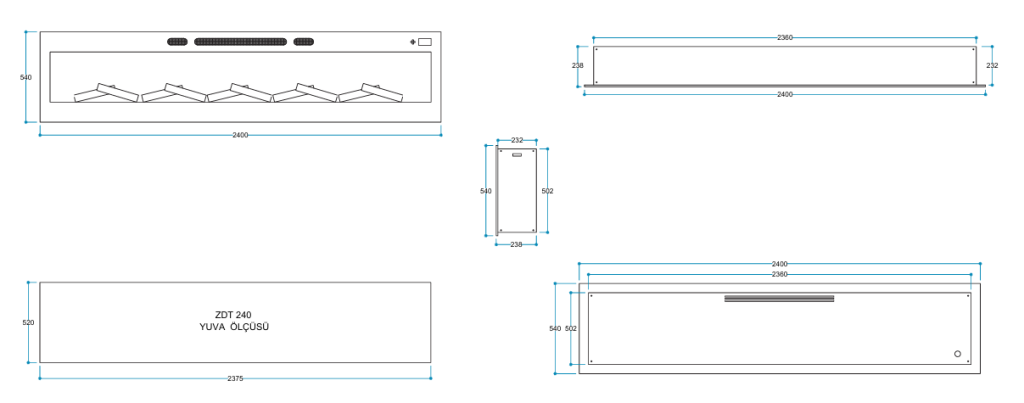 540

2400

2360

238

232

2400

232

540

502

238

520

ZDT 240
YUVA ÖLÇÜSÜ

2375

2400

2360

540

502